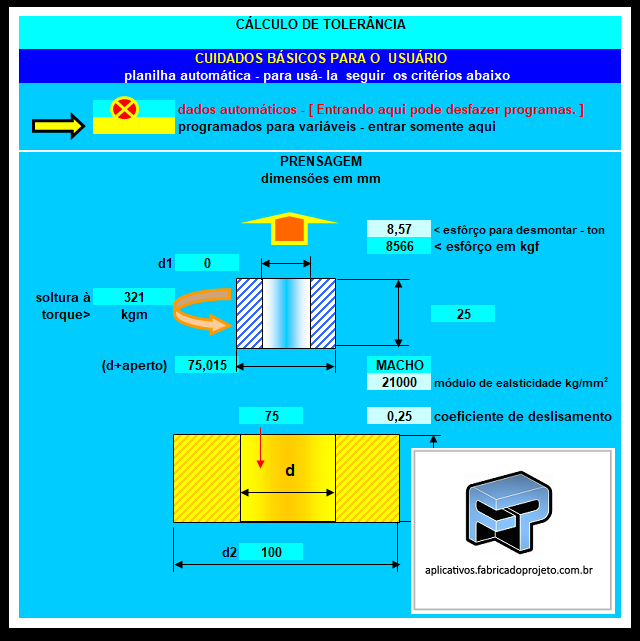 CÁLCULO DE TOLERÂNCIA

CUIDADOS BÁSICOS PARA O USUÁRIO
planilha automática - para usá- la seguir os critérios abaixo

dados automáticos - [ Entrando aqui pode desfazer programas. ]
programados para variáveis - entrar somente aqui

PRENSAGEM
dimensões em mm

8,57 < esfôrço para desmontar - ton
8566 < esfôrço em kgf

d1 0

soltura à torque> 321 kgm

25

(d+aperto) 75,015

MACHO
21000 módulo de ealsticidade kg/mm$^2$

75

0,25 coeficiente de deslisamento

d

d2 100

aplicativos.fabricadoprojeto.com.br