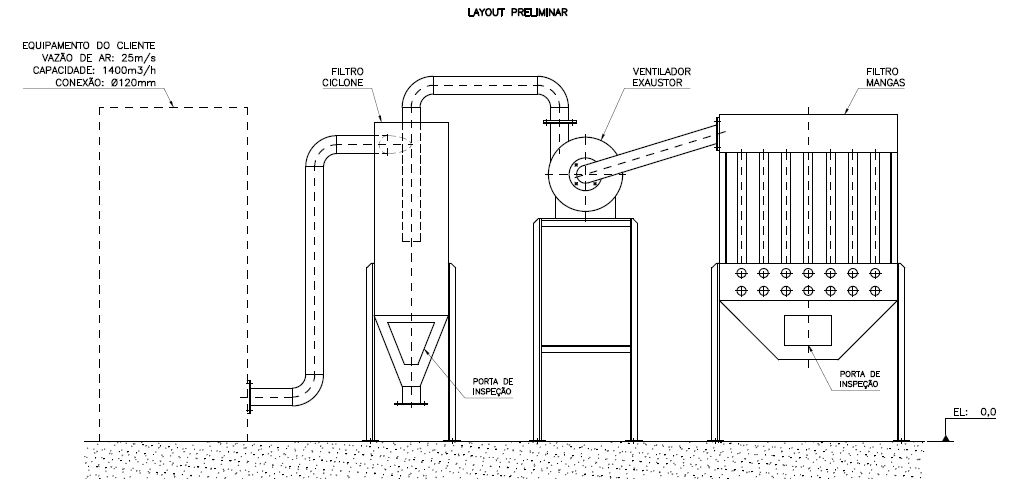 LAYOUT PRELIMINAR

EQUIPAMENTO DO CLIENTE
VAZÃO DE AR: 25m/s
CAPACIDADE: 1400m3/h
CONEXÃO: Ø120mm

FILTRO
CICLONE

VENTILADOR
EXAUSTOR

FILTRO
MANGAS

PORTA DE
INSPEÇÃO

PORTA DE
INSPEÇÃO

EL: 0,0