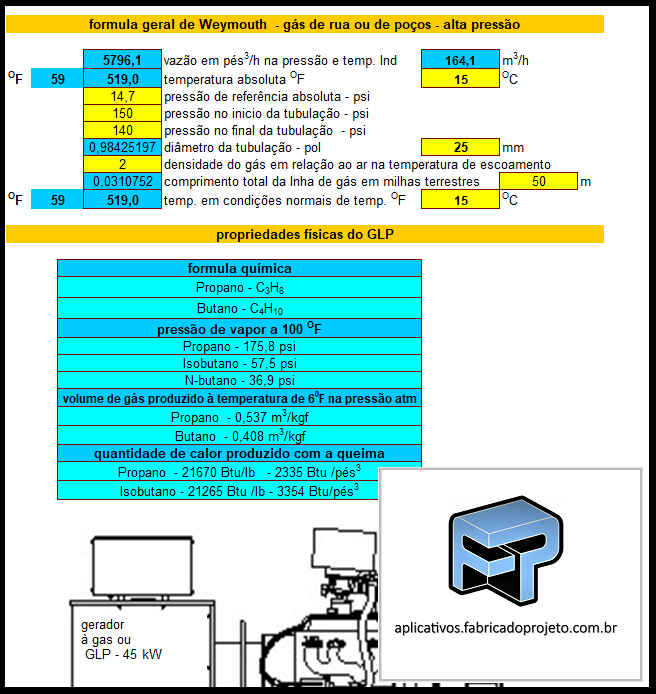 formula geral de Weymouth - gás de rua ou de poços - alta pressão

| | | | | | |
|---|---|---|---|---|---|
| | | 5796,1 | vazão em pés$^3$/h na pressão e temp. Ind | 164,1 | m$^3$/h |
| $^O$F | 59 | 519,0 | temperatura absoluta $^O$F | 15 | $^O$C |
| | | 14,7 | pressão de referência absoluta - psi | | |
| | | 150 | pressão no inicio da tubulação - psi | | |
| | | 140 | pressão no final da tubulação - psi | | |
| | | 0,98425197 | diâmetro da tubulação - pol | 25 | mm |
| | | 2 | densidade do gás em relação ao ar na temperatura de escoamento | | |
| | | 0,0310752 | comprimento total da lnha de gás em milhas terrestres | 50 | m |
| $^O$F | 59 | 519,0 | temp. em condições normais de temp. $^O$F | 15 | $^O$C |

propriedades físicas do GLP

| formula química |
|---|
| Propano - $C_3H_8$ |
| Butano - $C_4H_{10}$ |
| pressão de vapor a 100 $^O$F |
| Propano - 175,8 psi |
| Isobutano - 57,5 psi |
| N-butano - 36,9 psi |
| volume de gás produzido à temperatura de 6$^0$F na pressão atm |
| Propano - 0,537 m$^3$/kgf |
| Butano - 0,408 m$^3$/kgf |
| quantidade de calor produzido com a queima |
| Propano - 21670 Btu/lb - 2335 Btu /pés$^3$ |
| Isobutano - 21265 Btu /lb - 3354 Btu/pés$^3$ |

gerador à gas ou GLP - 45 kW

aplicativos.fabricadoprojeto.com.br