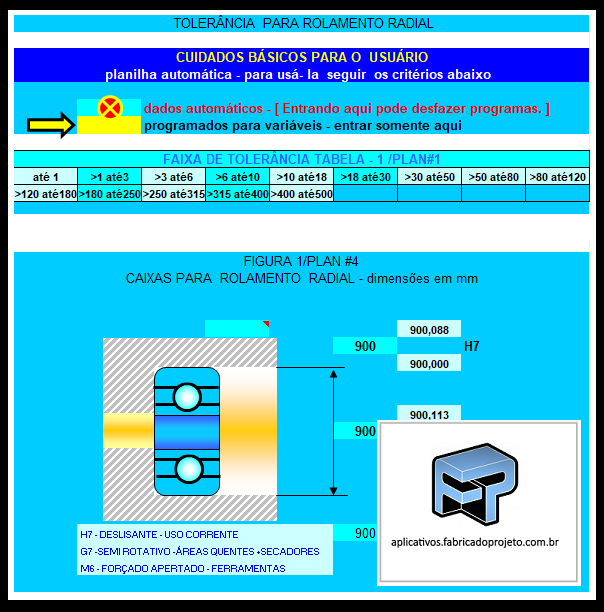 TOLERÂNCIA PARA ROLAMENTO RADIAL

CUIDADOS BÁSICOS PARA O USUÁRIO
planilha automática - para usá- la seguir os critérios abaixo

dados automáticos - [ Entrando aqui pode desfazer programas. ]
programados para variáveis - entrar somente aqui

FAIXA DE TOLERÂNCIA TABELA - 1 /PLAN#1

| até 1 | >1 até3 | >3 até6 | >6 até10 | >10 até18 | >18 até30 | >30 até50 | >50 até80 | >80 até120 |
|---|---|---|---|---|---|---|---|---|
| >120 até180 | >180 até250 | >250 até315 | >315 até400 | >400 até500 | | | | |

FIGURA 1/PLAN #4
CAIXAS PARA ROLAMENTO RADIAL - dimensões em mm

900,088
900
H7
900,000
900,113
900
900

H7 - DESLISANTE - USO CORRENTE
G7 -SEMI ROTATIVO -ÁREAS QUENTES +SECADORES
M6 - FORÇADO APERTADO - FERRAMENTAS

aplicativos.fabricadoprojeto.com.br