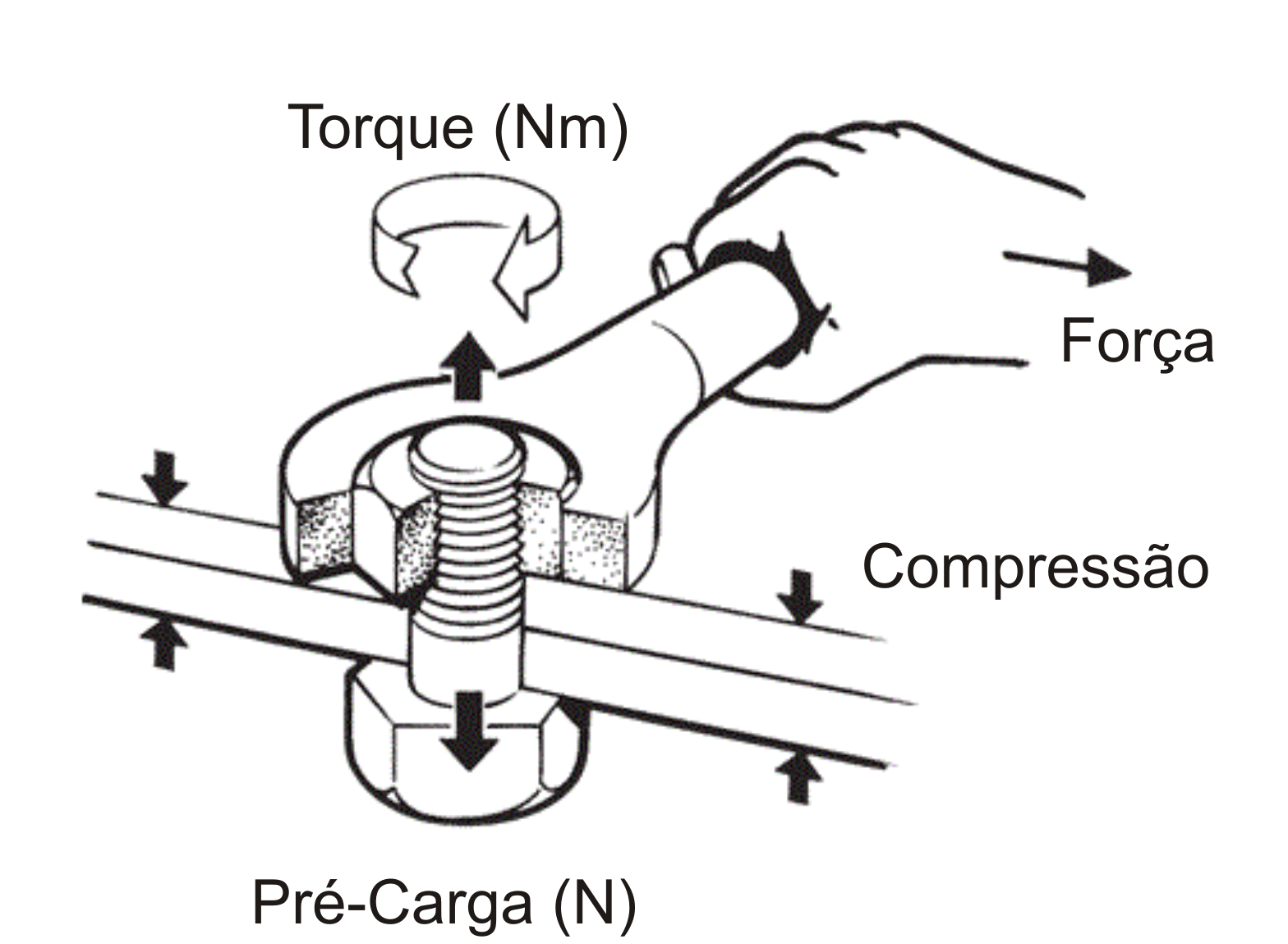 Torque (Nm)

Força

Compressão

Pré-Carga (N)